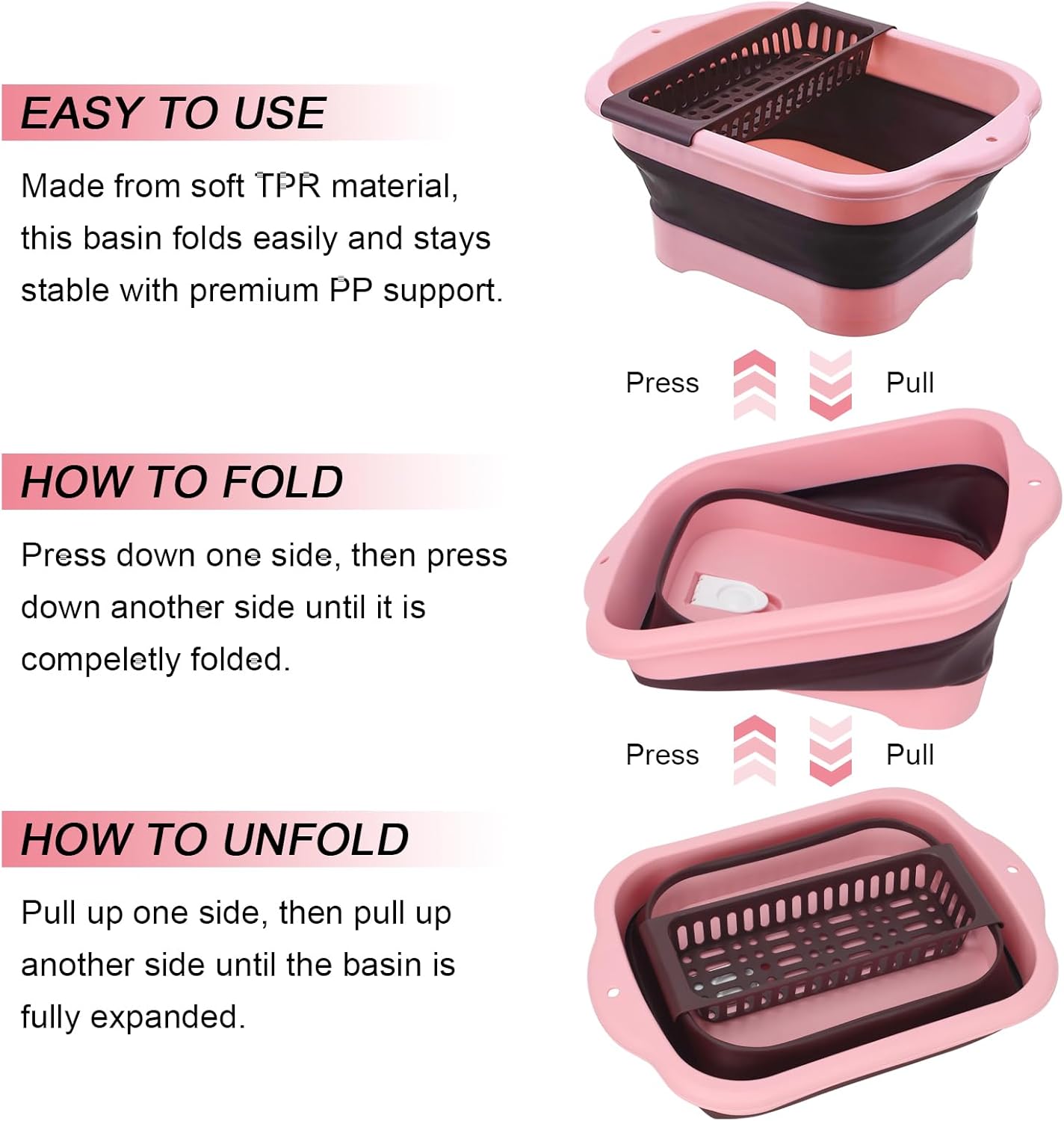 EASY TO USE

Made from soft TPR material, this basin folds easily and stays stable with premium PP support.

Press

Pull

HOW TO FOLD

Press down one side, then press down another side until it is compeletly folded.

Press

Pull

HOW TO UNFOLD

Pull up one side, then pull up another side until the basin is fully expanded.